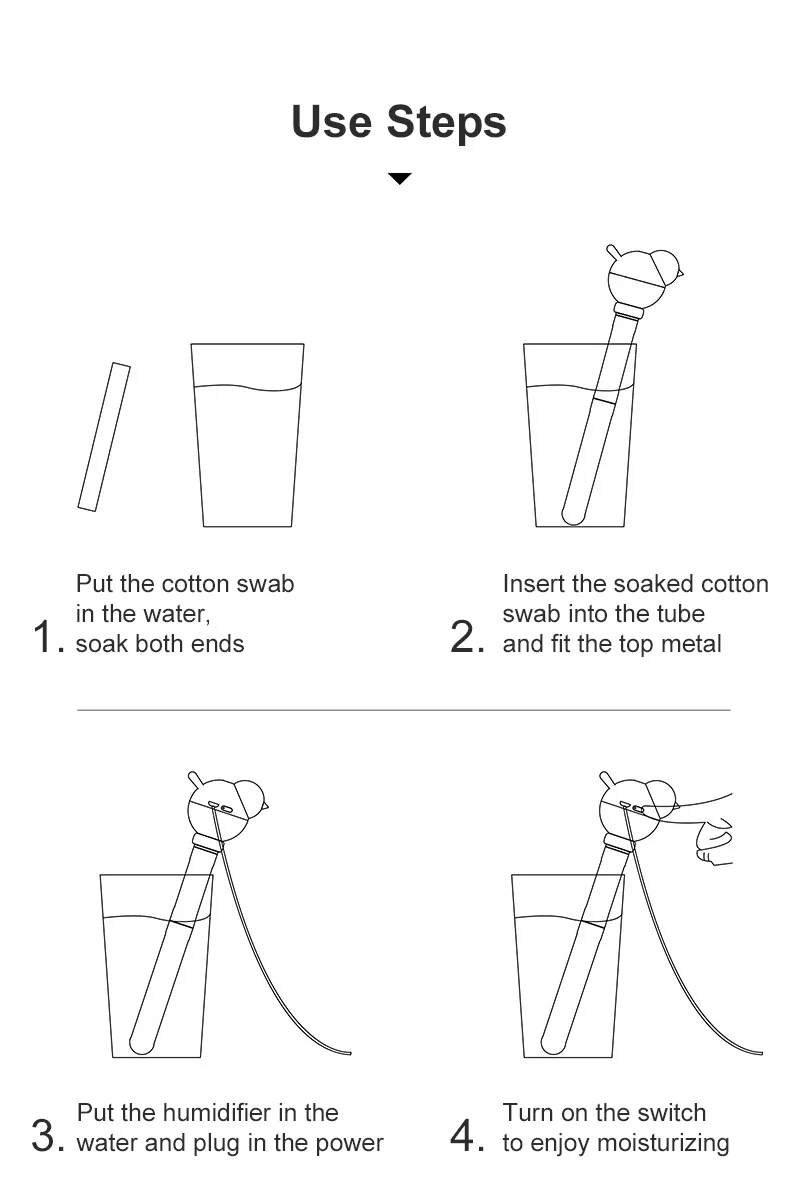 Use Steps

1. Put the cotton swab in the water, soak both ends

2. Insert the soaked cotton swab into the tube and fit the top metal

3. Put the humidifier in the water and plug in the power

4. Turn on the switch to enjoy moisturizing