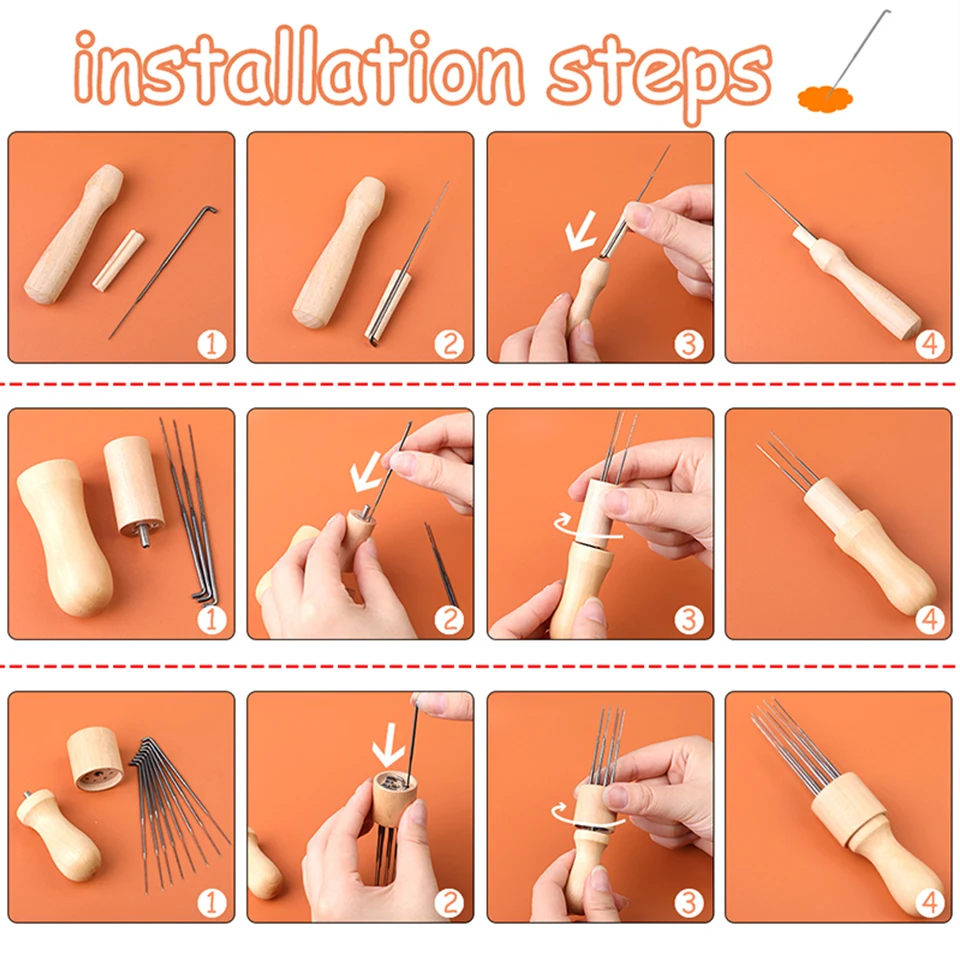 installation steps

1
2
3
4

1
2
3
4

1
2
3
4