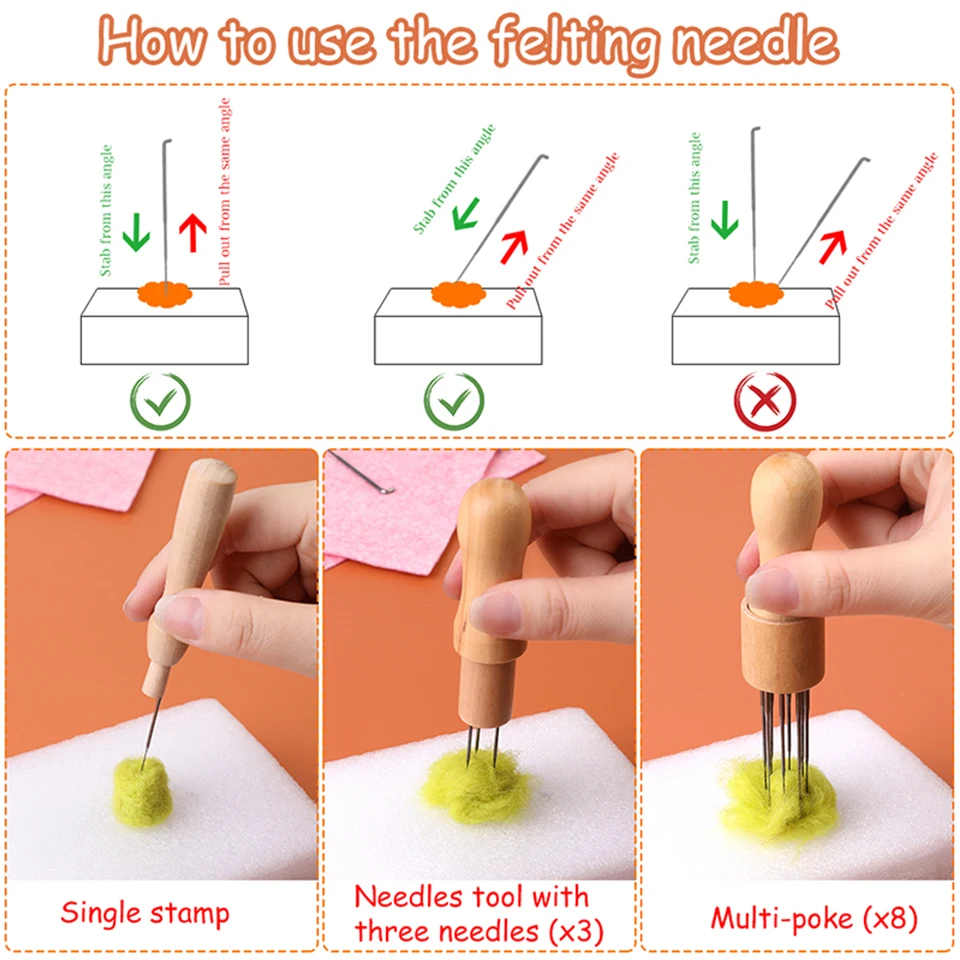 How to use the felting needle

Stab from this angle
Pull out from the same angle

Stab from this angle
Pull out from the same angle

Stab from this angle
Pull out from the same angle

Single stamp

Needles tool with three needles (x3)

Multi-poke (x8)